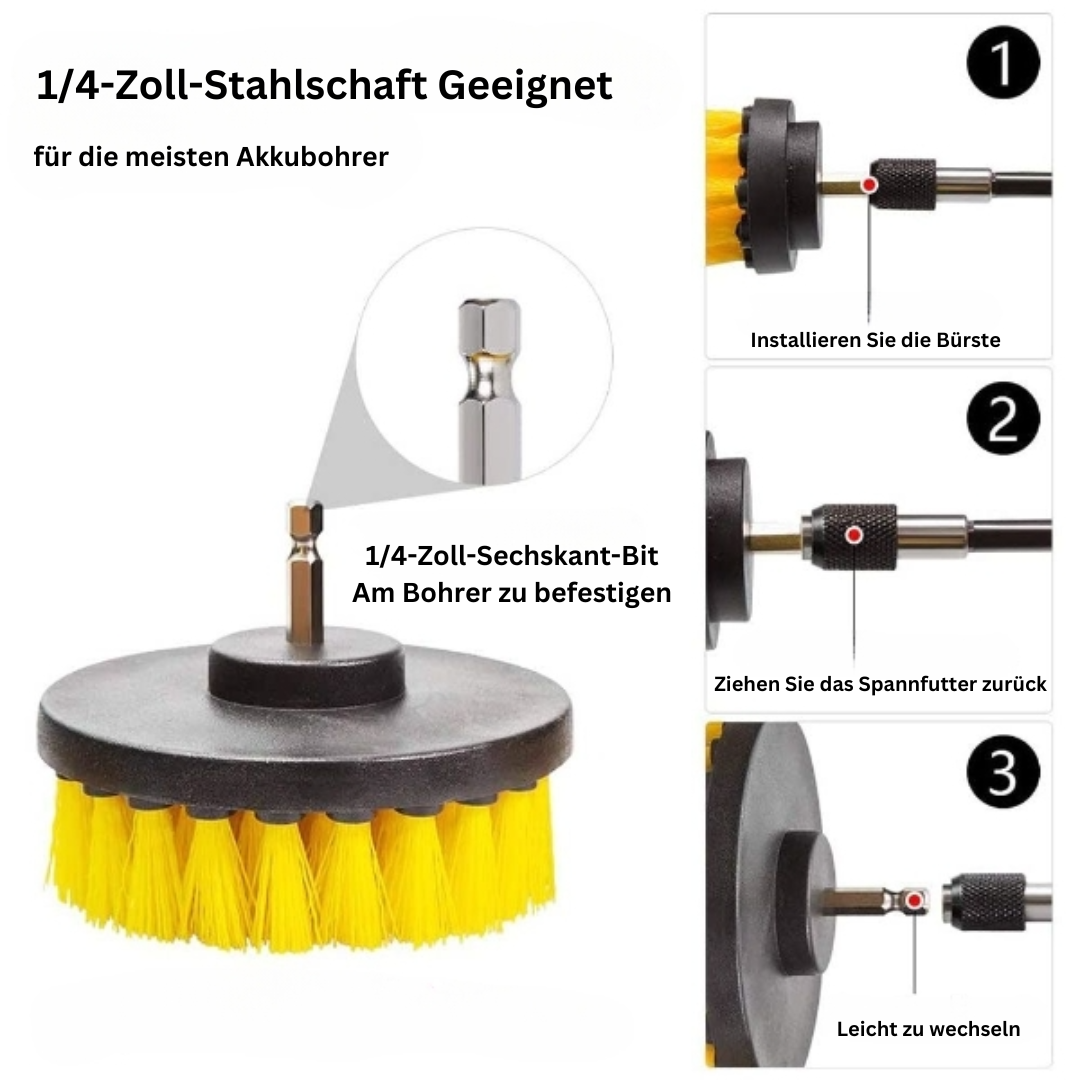 1/4-Zoll-Stahlschaft Geeignet

für die meisten Akkubohrer

1/4-Zoll-Sechskant-Bit
Am Bohrer zu befestigen

1

Installieren Sie die Bürste

2

Ziehen Sie das Spannfutter zurück

3

Leicht zu wechseln