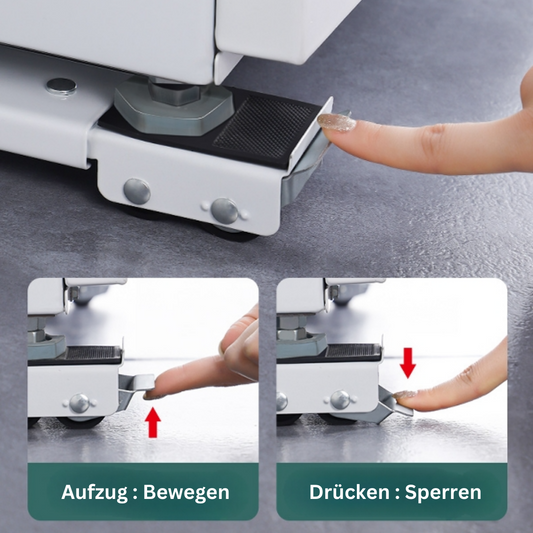 Aufzug : Bewegen

Drücken : Sperren