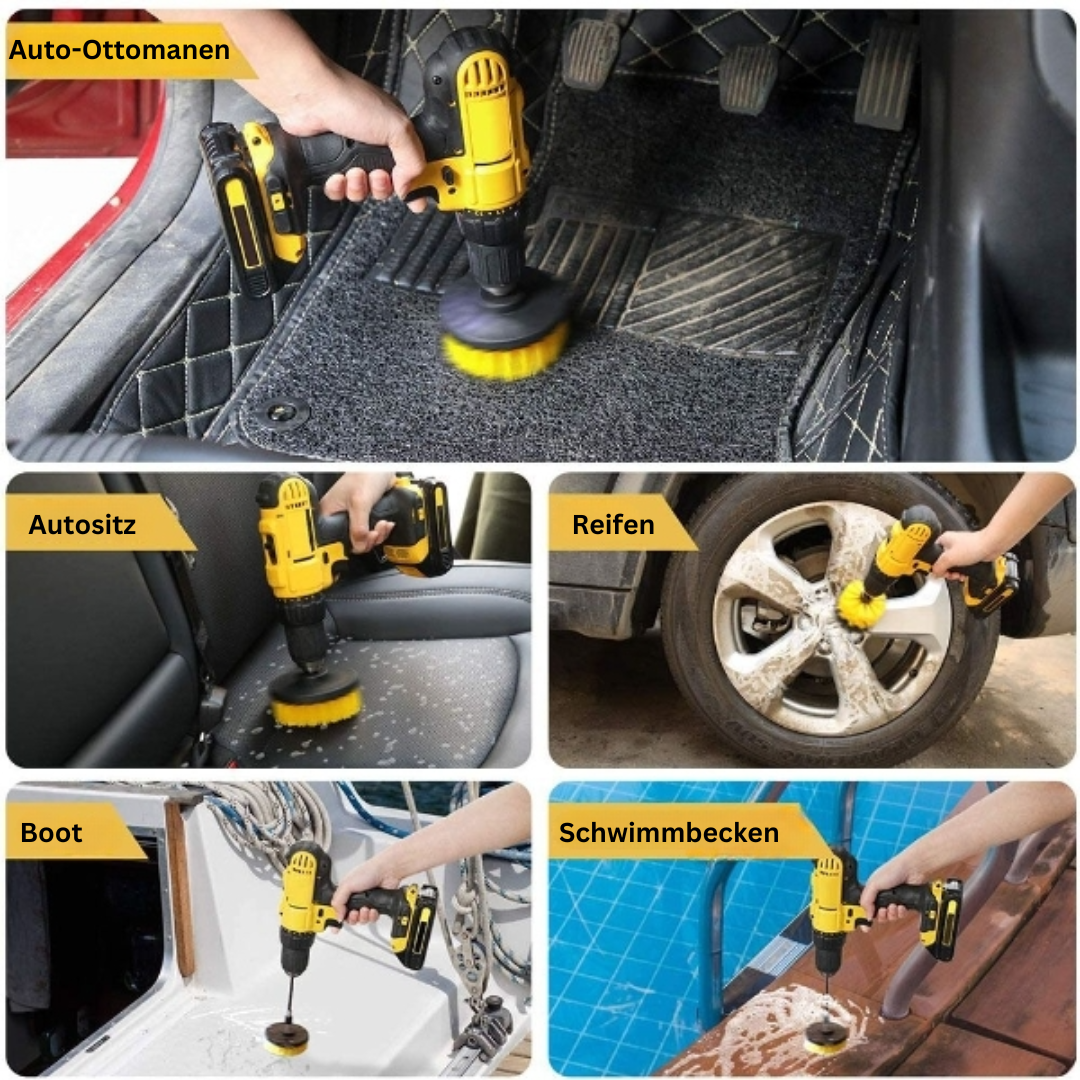 Auto-Ottomanen

Autositz

Reifen

Boot

Schwimmbecken