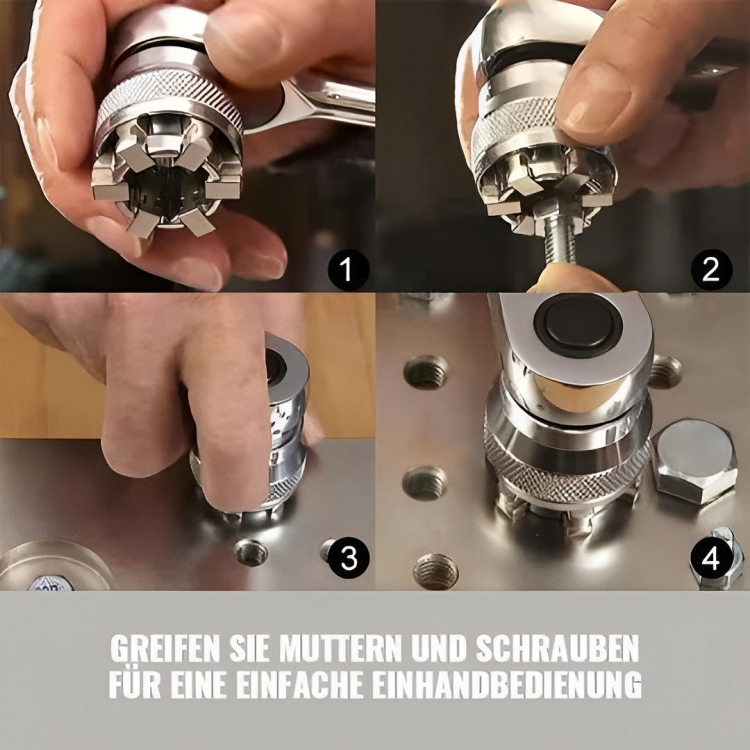 1
2
3
4
GREIFEN SIE MUTTERN UND SCHRAUBEN FÜR EINE EINFACHE EINHANDBEDIENUNG