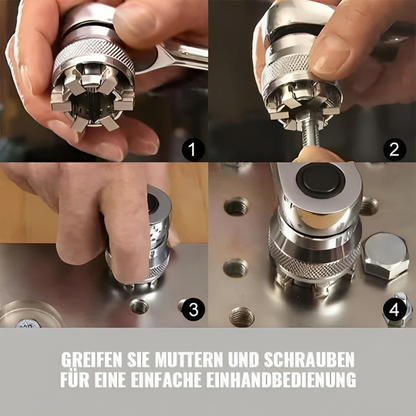 1
2
3
4
GREIFEN SIE MUTTERN UND SCHRAUBEN FÜR EINE EINFACHE EINHANDBEDIENUNG