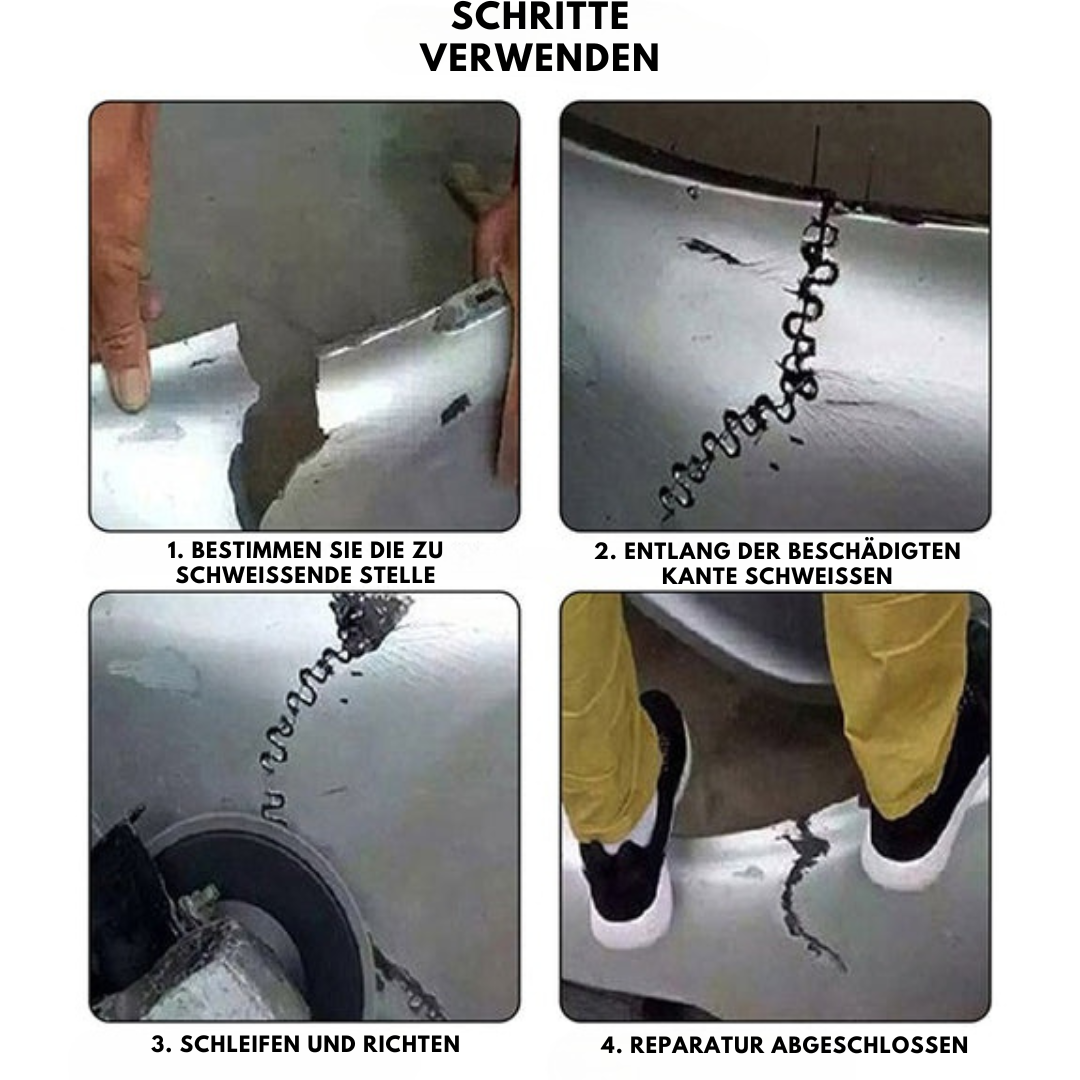 SCHRITTE VERWENDEN

1. BESTIMMEN SIE DIE ZU SCHWEISSENDE STELLE

2. ENTLANG DER BESCHÄDIGTEN KANTE SCHWEISSEN

3. SCHLEIFEN UND RICHTEN

4. REPARATUR ABGESCHLOSSEN