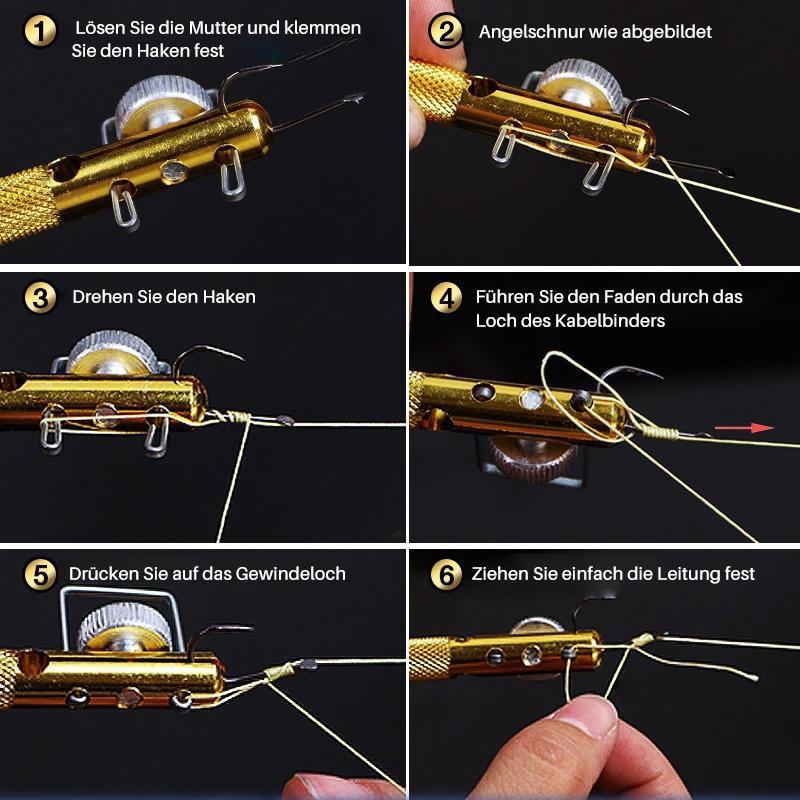 1 Lösen Sie die Mutter und klemmen Sie den Haken fest

2 Angelschnur wie abgebildet

3 Drehen Sie den Haken

4 Führen Sie den Faden durch das Loch des Kabelbinders

5 Drücken Sie auf das Gewindeloch

6 Ziehen Sie einfach die Leitung fest