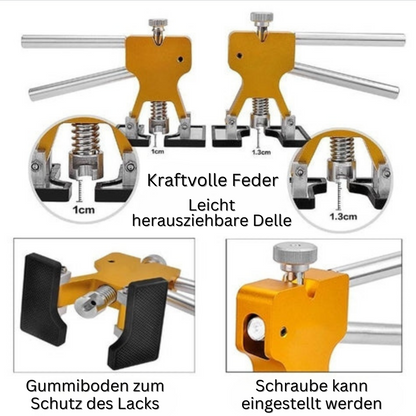 1cm

1.3cm

1cm

Kraftvolle Feder

Leicht herausziehbare Delle

1.3cm

Gummiboden zum Schutz des Lacks

Schraube kann eingestellt werden