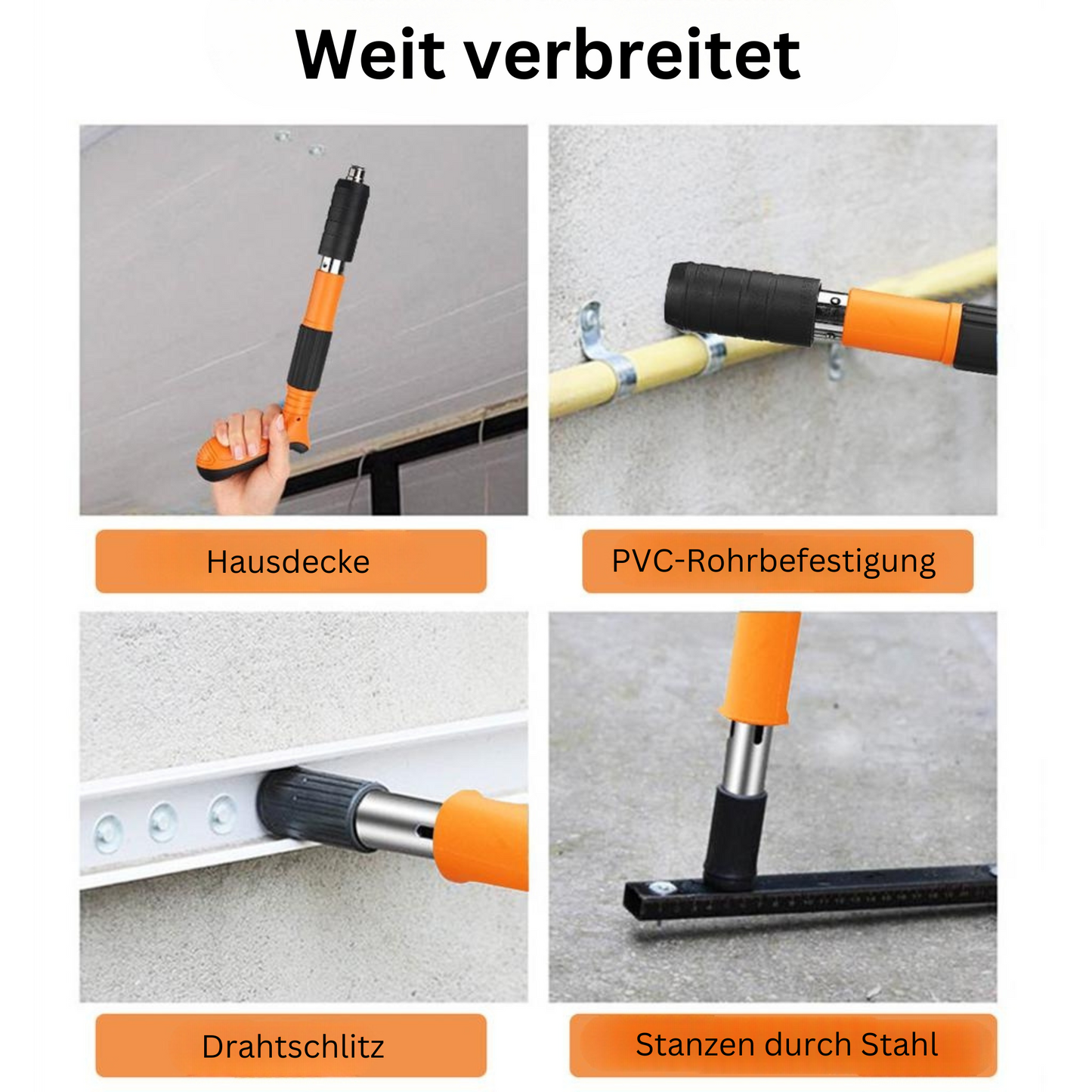 Weit verbreitet

Hausdecke

PVC-Rohrbefestigung

Drahtschlitz

Stanzen durch Stahl