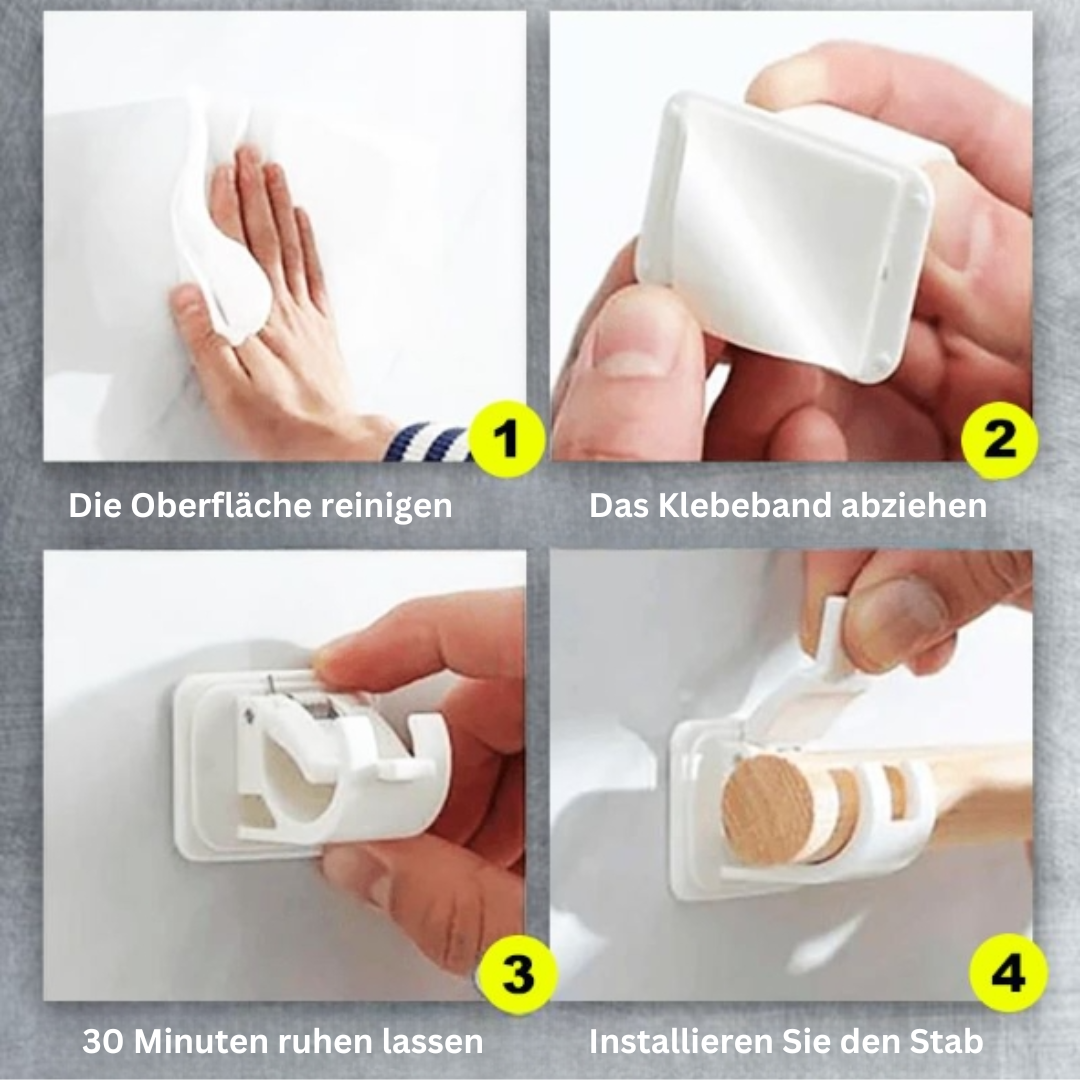 1
Die Oberfläche reinigen

2
Das Klebeband abziehen

3
30 Minuten ruhen lassen

4
Installieren Sie den Stab