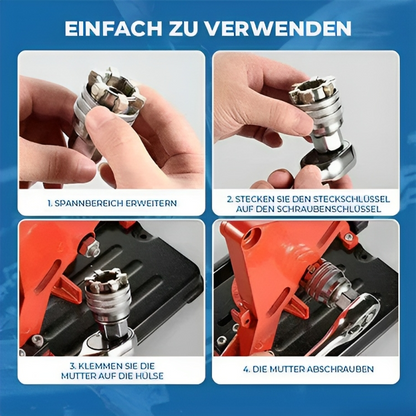 EINFACH ZU VERWENDEN

1. SPANNBEREICH ERWEITERN

2. STECKEN SIE DEN STECKSCHLÜSSEL AUF DEN SCHRAUBENSCHLÜSSEL

3. KLEMMEN SIE DIE MUTTER AUF DIE HÜLSE

4. DIE MUTTER ABSCHRAUBEN