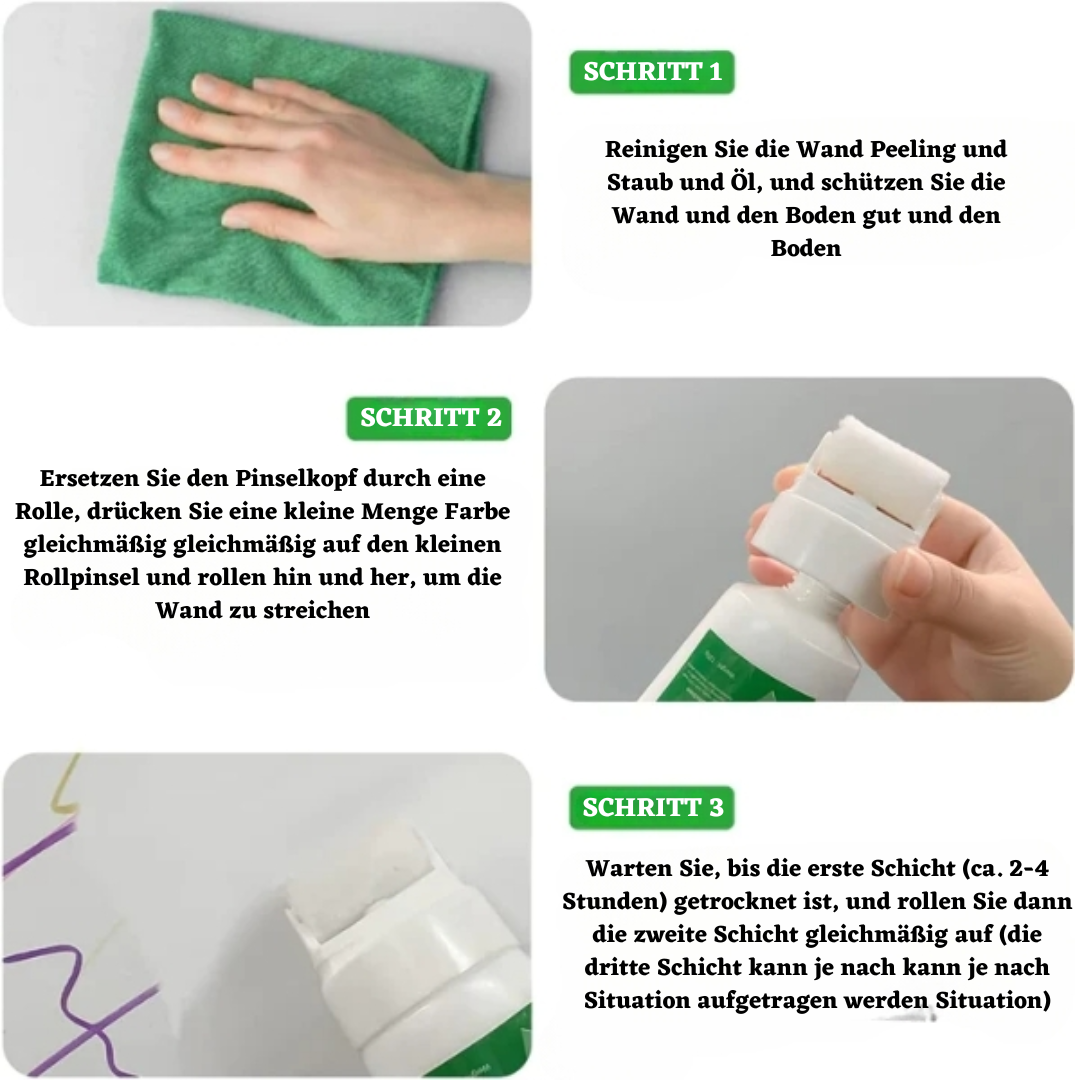 SCHRITT 1

Reinigen Sie die Wand Peeling und Staub und Öl, und schützen Sie die Wand und den Boden gut und den Boden

SCHRITT 2

Ersetzen Sie den Pinselkopf durch eine Rolle, drücken Sie eine kleine Menge Farbe gleichmäßig gleichmäßig auf den kleinen Rollpinsel und rollen hin und her, um die Wand zu streichen

SCHRITT 3

Warten Sie, bis die erste Schicht (ca. 2-4 Stunden) getrocknet ist, und rollen Sie dann die zweite Schicht gleichmäßig auf (die dritte Schicht kann je nach kann je nach Situation aufgetragen werden Situation)