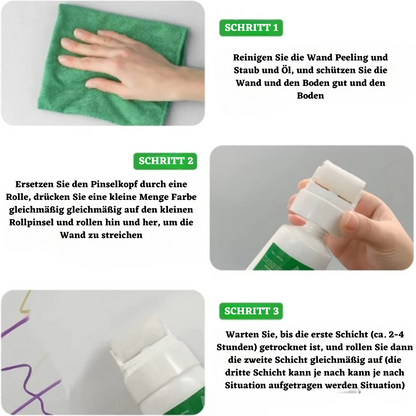 SCHRITT 1

Reinigen Sie die Wand Peeling und Staub und Öl, und schützen Sie die Wand und den Boden gut und den Boden

SCHRITT 2

Ersetzen Sie den Pinselkopf durch eine Rolle, drücken Sie eine kleine Menge Farbe gleichmäßig gleichmäßig auf den kleinen Rollpinsel und rollen hin und her, um die Wand zu streichen

SCHRITT 3

Warten Sie, bis die erste Schicht (ca. 2-4 Stunden) getrocknet ist, und rollen Sie dann die zweite Schicht gleichmäßig auf (die dritte Schicht kann je nach kann je nach Situation aufgetragen werden Situation)