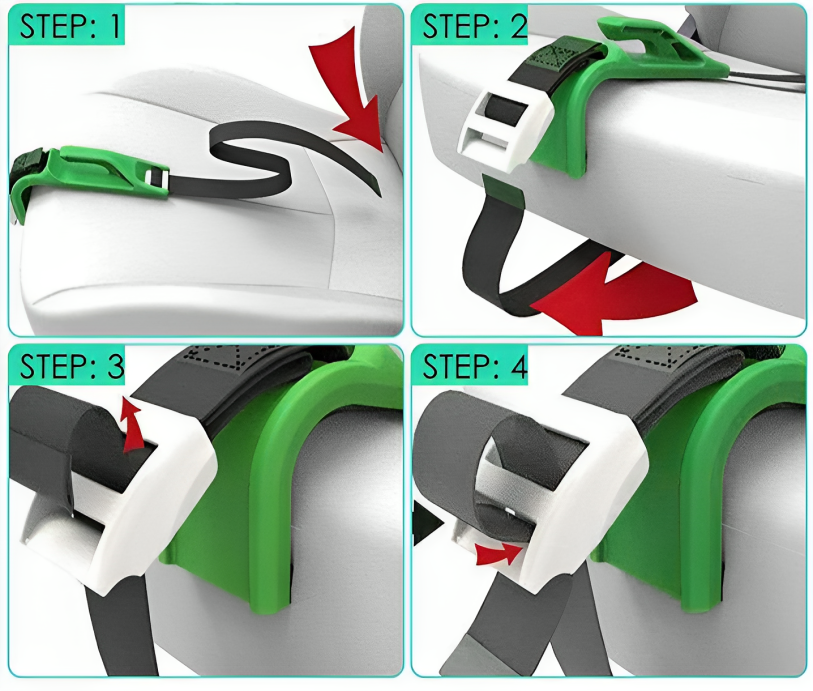 STEP: 1

STEP: 2

STEP: 3

STEP: 4