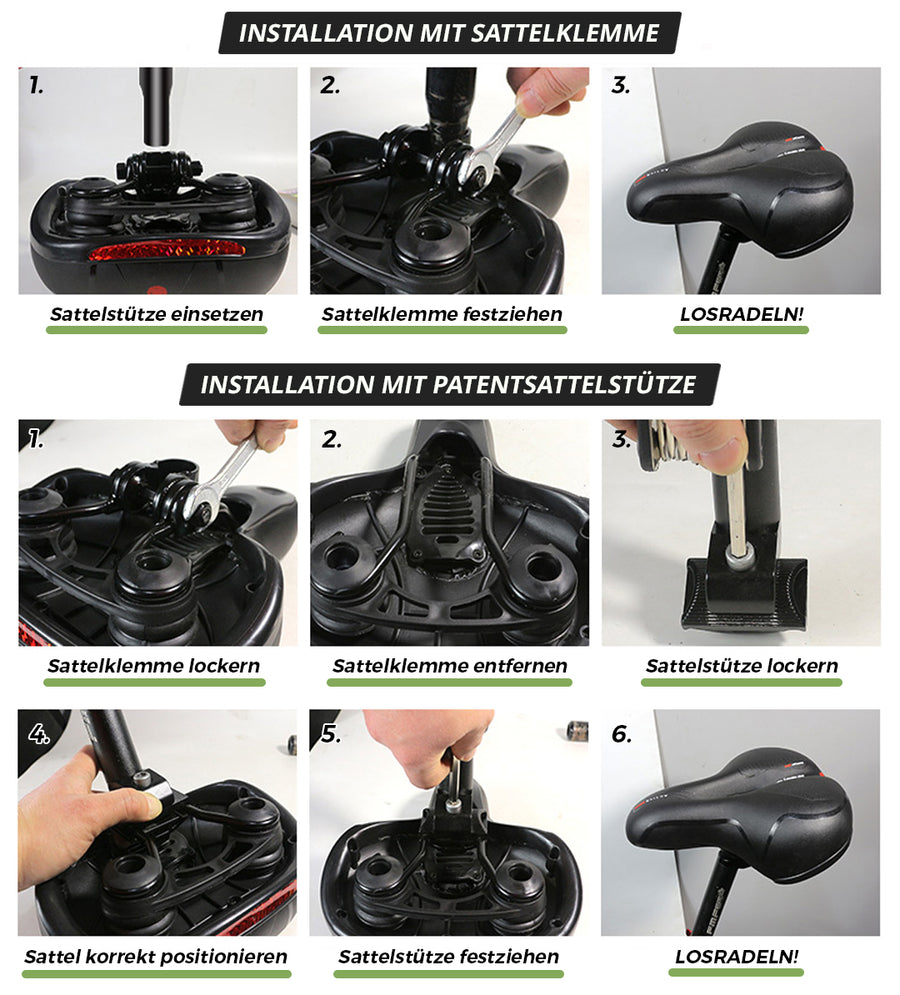 INSTALLATION MIT SATTELKLEMME

1.

Sattelstütze einsetzen

2.

Sattelklemme festziehen

3.

LOSRADELN!

INSTALLATION MIT PATENTSATTELSTÜTZE

1.

Sattelklemme lockern

2.

Sattelklemme entfernen

3.

Sattelstütze lockern

4.

Sattel korrekt positionieren

5.

Sattelstütze festziehen

6.

LOSRADELN!