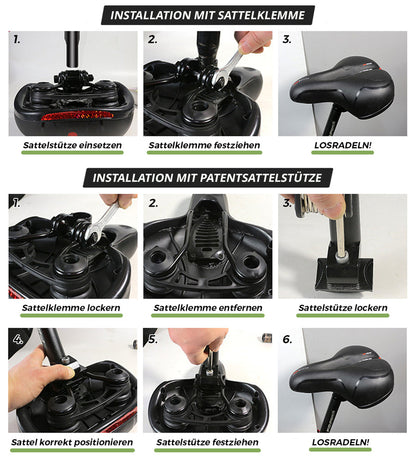 INSTALLATION MIT SATTELKLEMME

1.
Sattelstütze einsetzen

2.
Sattelklemme festziehen

3.
LOSRADELN!

INSTALLATION MIT PATENTSATTELSTÜTZE

1.
Sattelklemme lockern

2.
Sattelklemme entfernen

3.
Sattelstütze lockern

4.
Sattel korrekt positionieren

5.
Sattelstütze festziehen

6.
LOSRADELN!